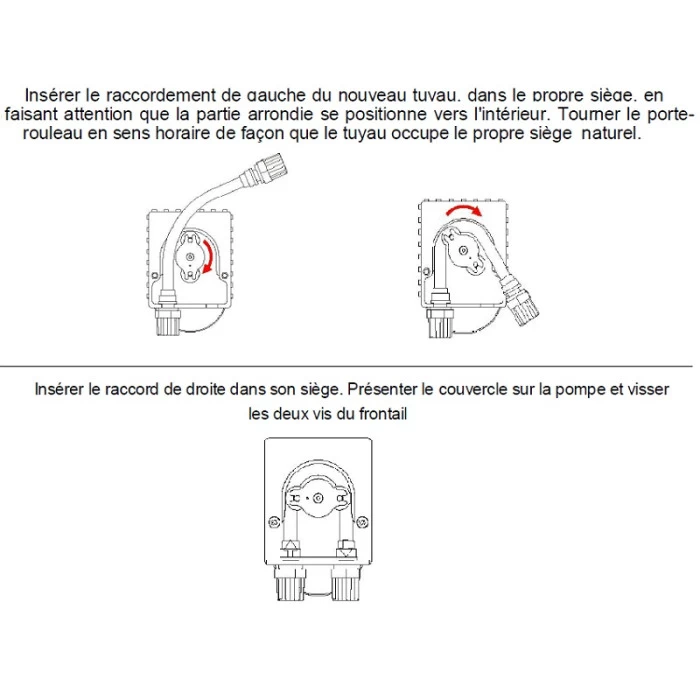 Insérer le raccordement de gauche du nouveau tuyau, dans le propre siège, en faisant attention que la partie arrondie se positionne vers l'intérieur. Tourner le porte-rouleau en sens horaire de façon que le tuyau occupe le propre siège naturel.

Insérer le raccord de droite dans son siège. Présenter le couvercle sur la pompe et visser les deux vis du frontail